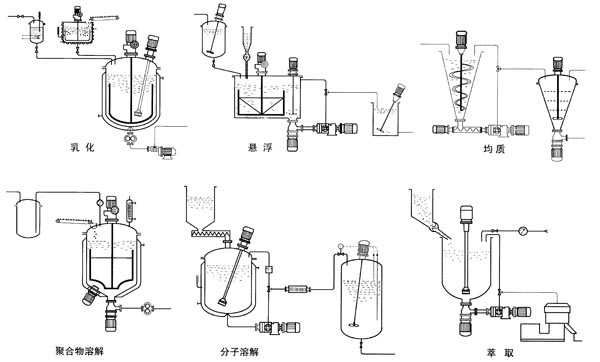 乳化

悬浮

均质

聚合物溶解

分子溶解

萃取